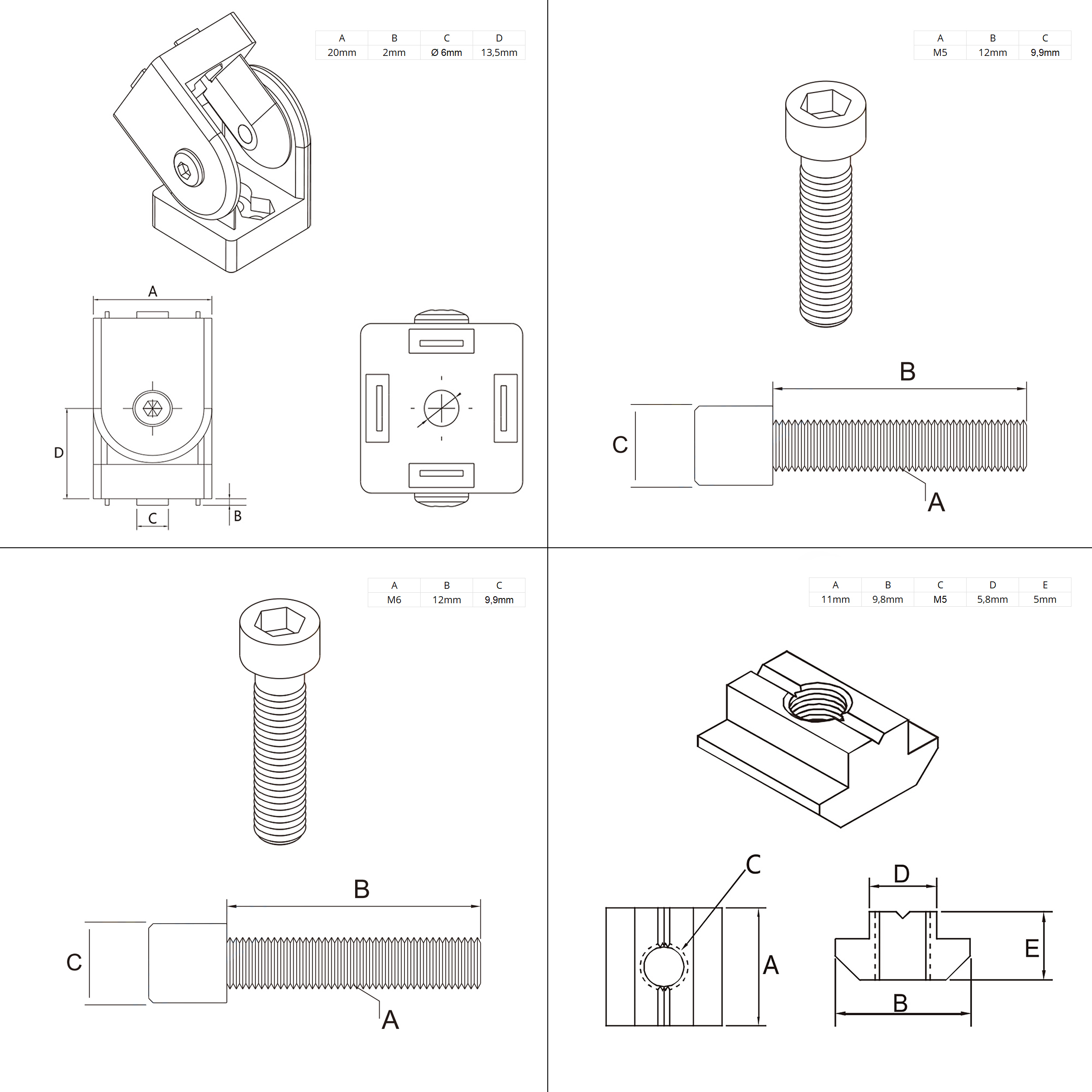 | A | B | C | D |
|---|---|---|---|
| 20mm | 2mm | Ø 6mm | 13,5mm |

A

D

C

B

| A | B | C |
|---|---|---|
| M5 | 12mm | 9,9mm |

B

C

A

| A | B | C |
|---|---|---|
| M6 | 12mm | 9,9mm |

B

C

A

| A | B | C | D | E |
|---|---|---|---|---|
| 11mm | 9,8mm | M5 | 5,8mm | 5mm |

C

A

D

E

B