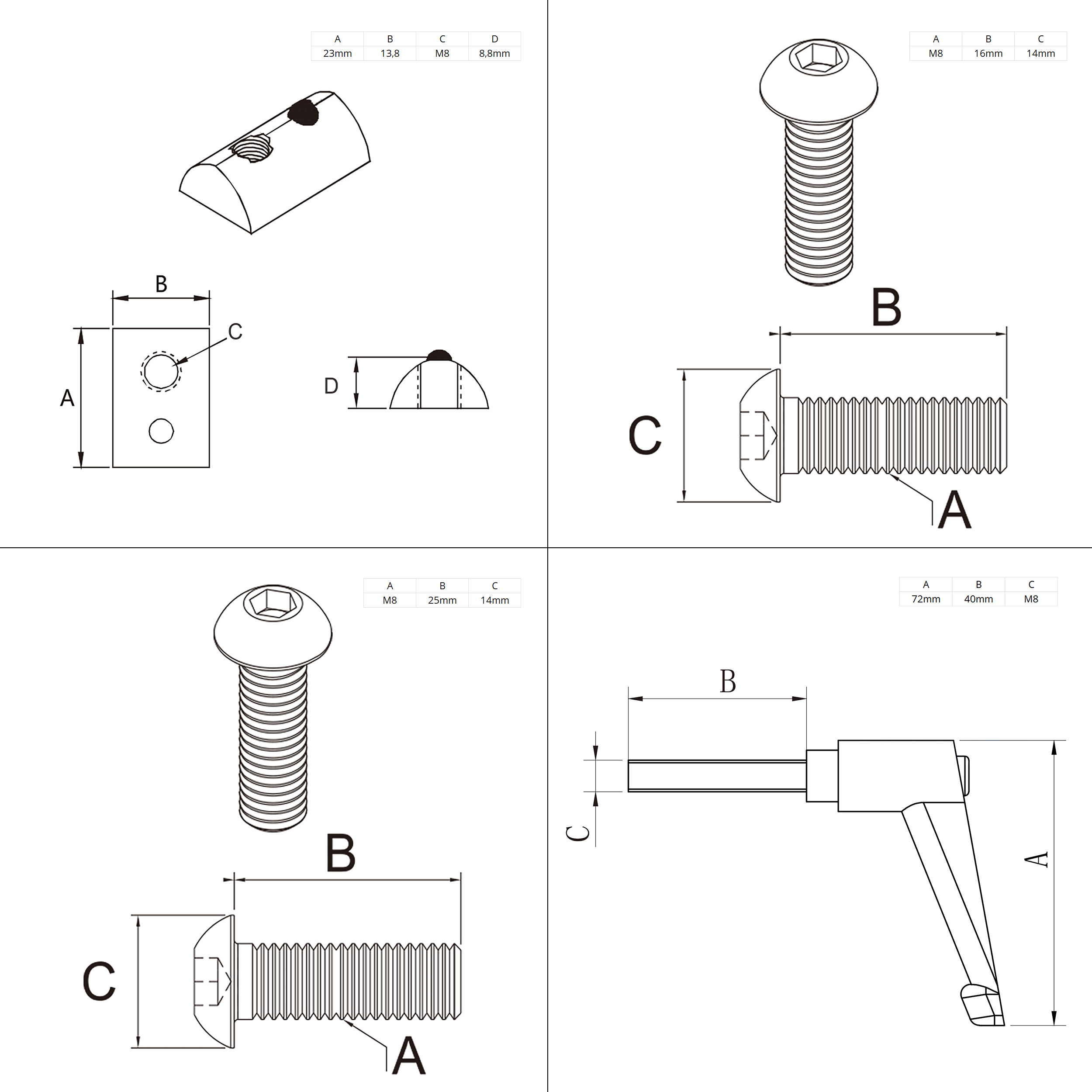 | A | B | C | D |
|---|---|---|---|
| 23mm | 13,8 | M8 | 8,8mm |

B
C
A
D

| A | B | C |
|---|---|---|
| M8 | 16mm | 14mm |

B
C
A

| A | B | C |
|---|---|---|
| M8 | 25mm | 14mm |

B
C
A

| A | B | C |
|---|---|---|
| 72mm | 40mm | M8 |

B
C
A